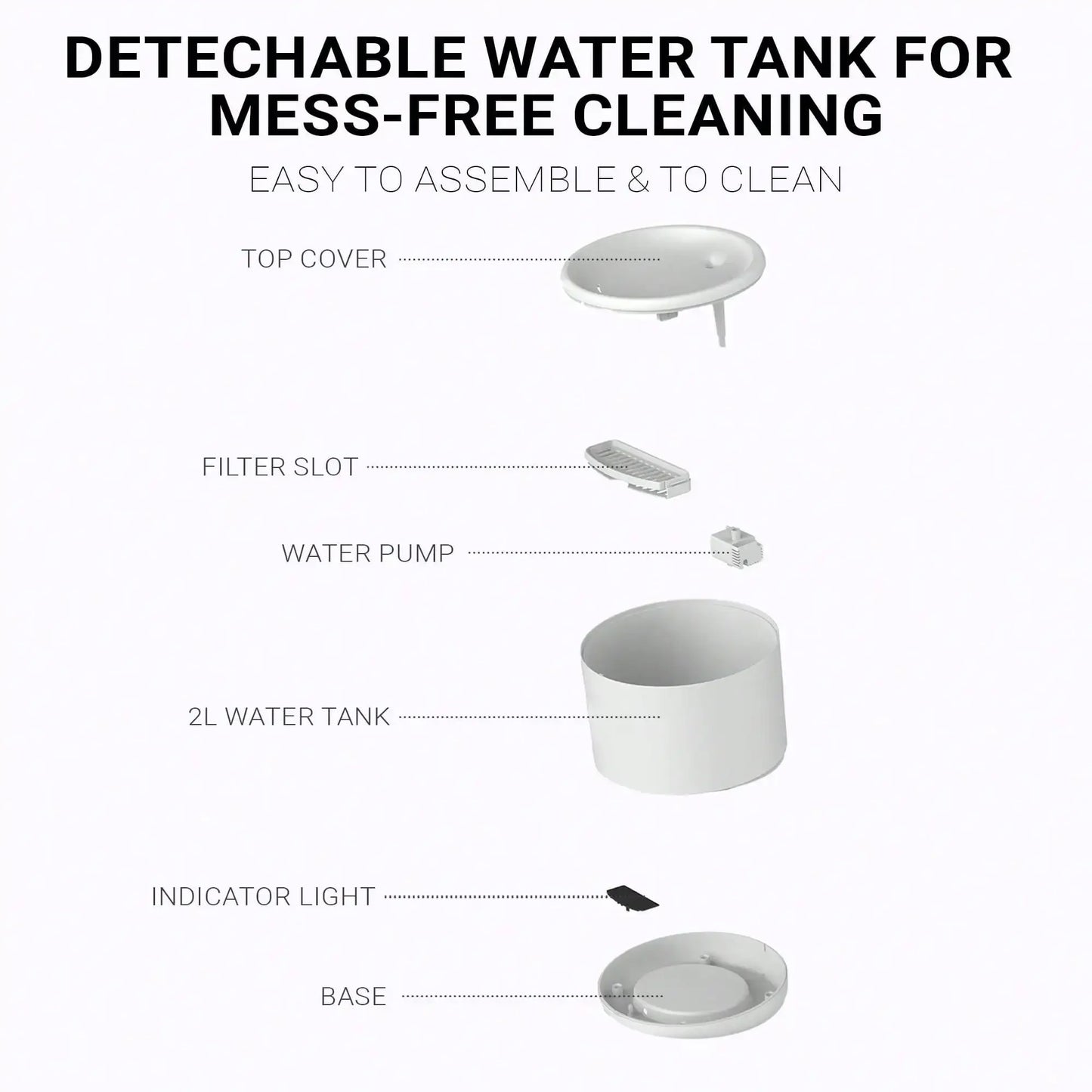 DETECHABLE WATER TANK FOR MESS-FREE CLEANING

EASY TO ASSEMBLE & TO CLEAN

TOP COVER

FILTER SLOT

WATER PUMP

2L WATER TANK

INDICATOR LIGHT

BASE