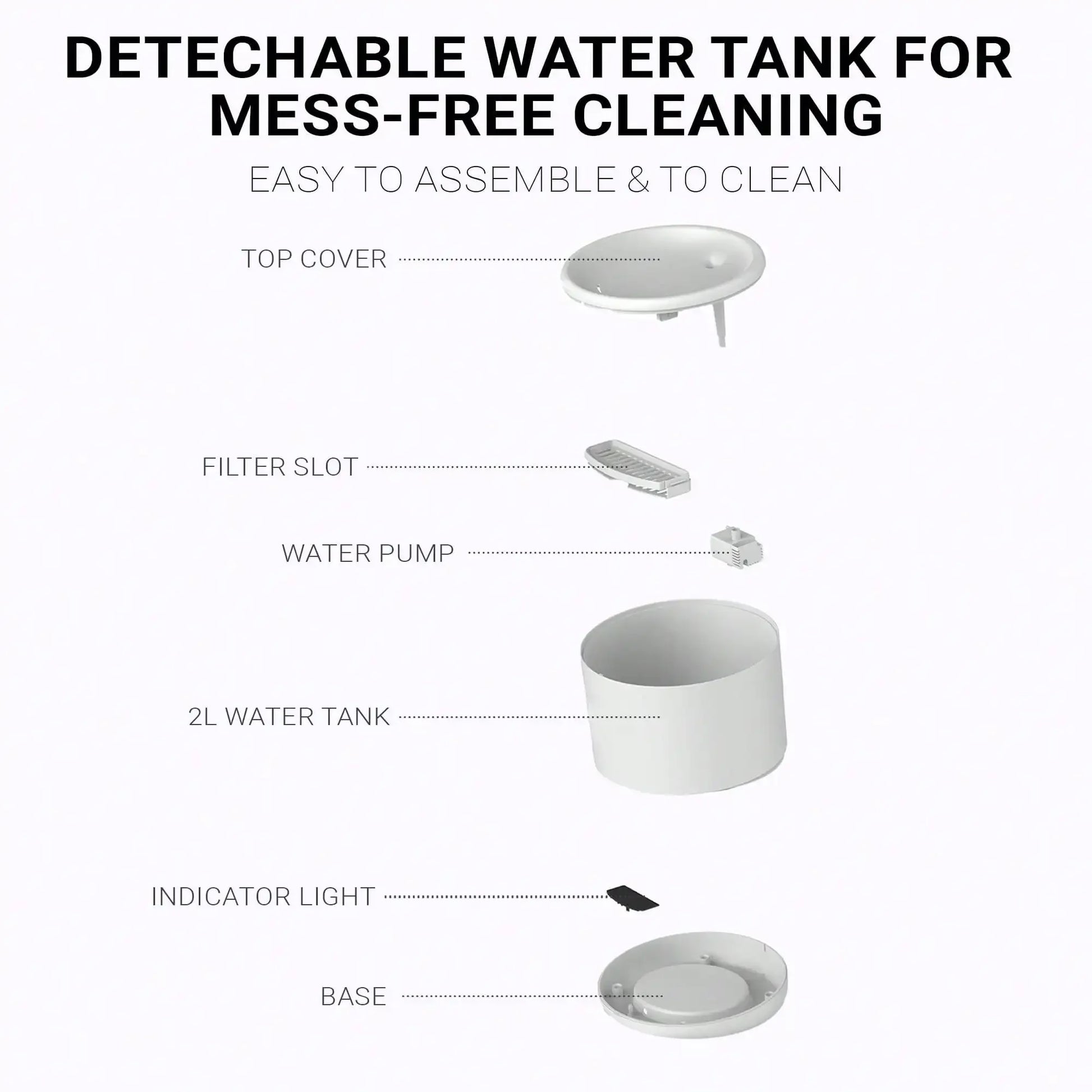 DETECHABLE WATER TANK FOR MESS-FREE CLEANING

EASY TO ASSEMBLE & TO CLEAN

TOP COVER

FILTER SLOT

WATER PUMP

2L WATER TANK

INDICATOR LIGHT

BASE