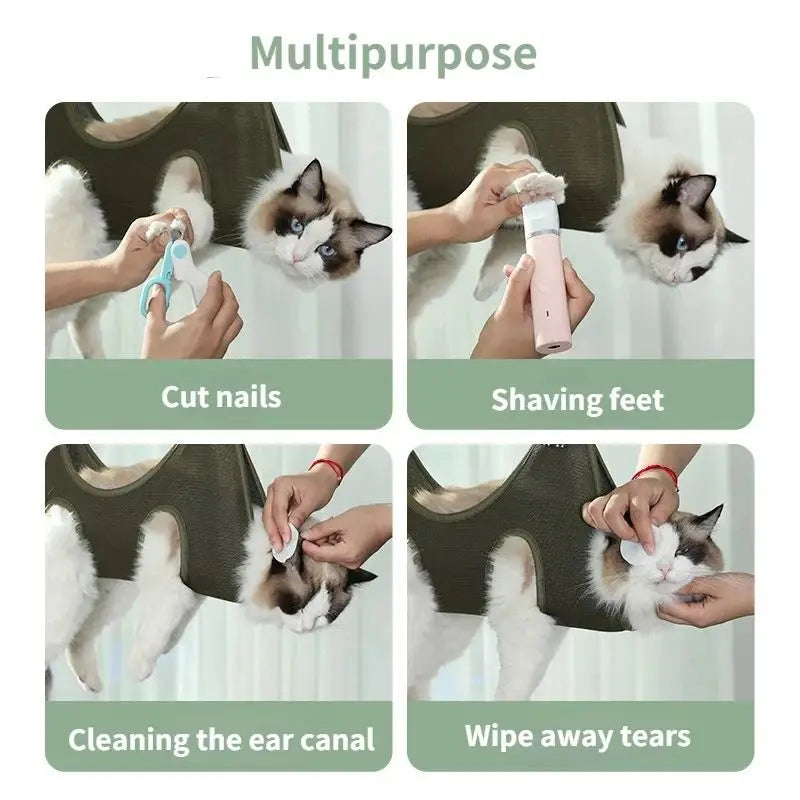 Multipurpose

Cut nails

Shaving feet

Cleaning the ear canal

Wipe away tears