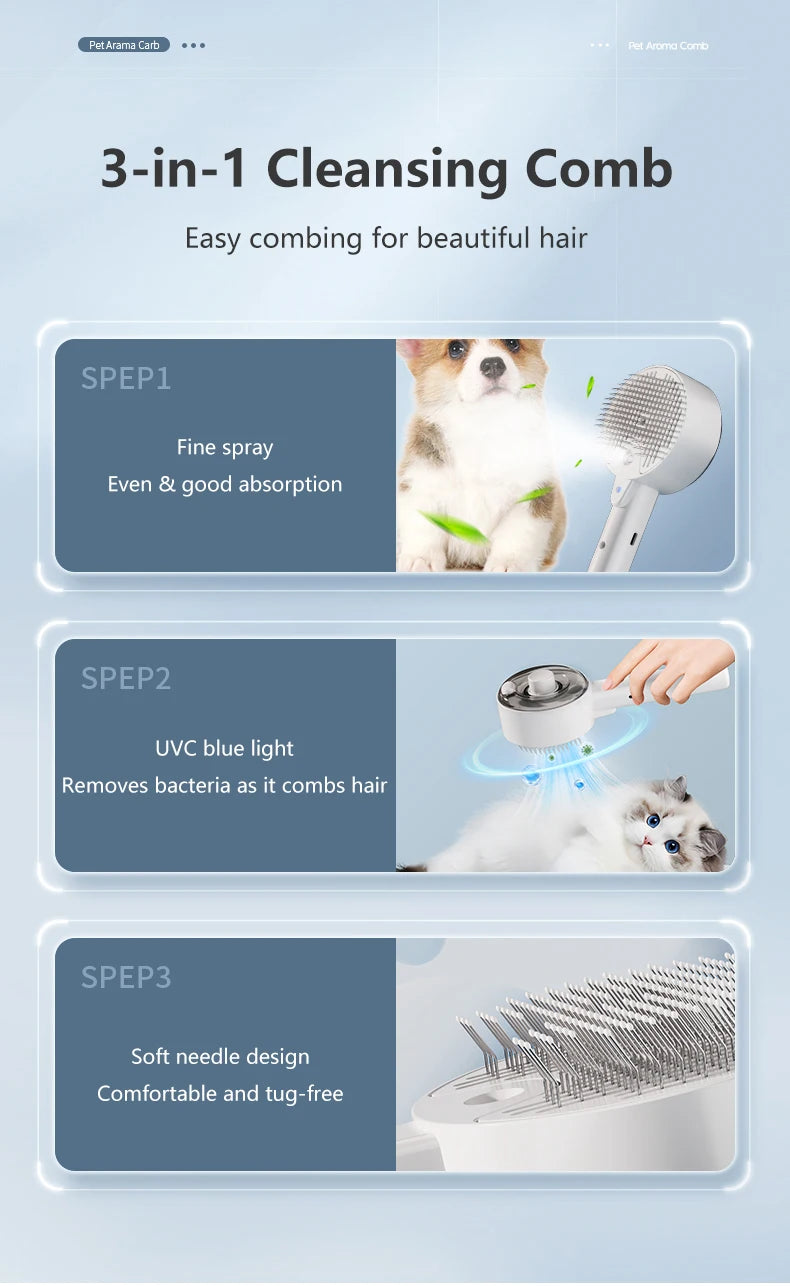 Pet Arama Carb

Pet Aroma Comb

3-in-1 Cleansing Comb

Easy combing for beautiful hair

SPEP1

Fine spray
Even & good absorption

SPEP2

UVC blue light
Removes bacteria as it combs hair

SPEP3

Soft needle design
Comfortable and tug-free